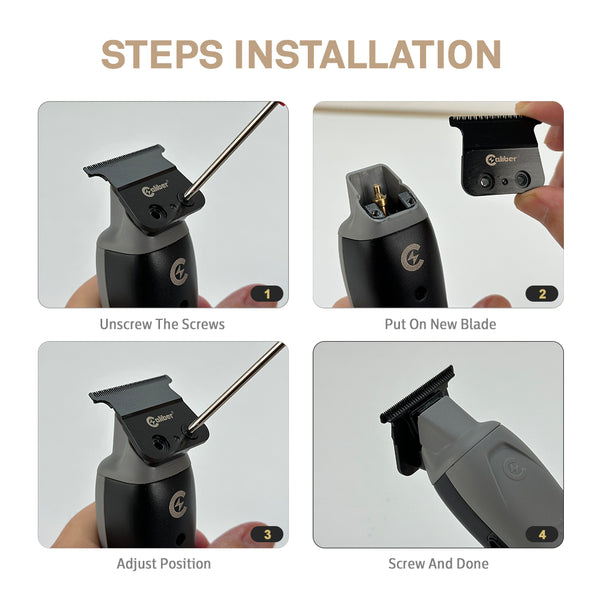 STEPS INSTALLATION

Caliber

1

Unscrew The Screws

Caliber

2

Put On New Blade

Caliber

3

Adjust Position

4

Screw And Done